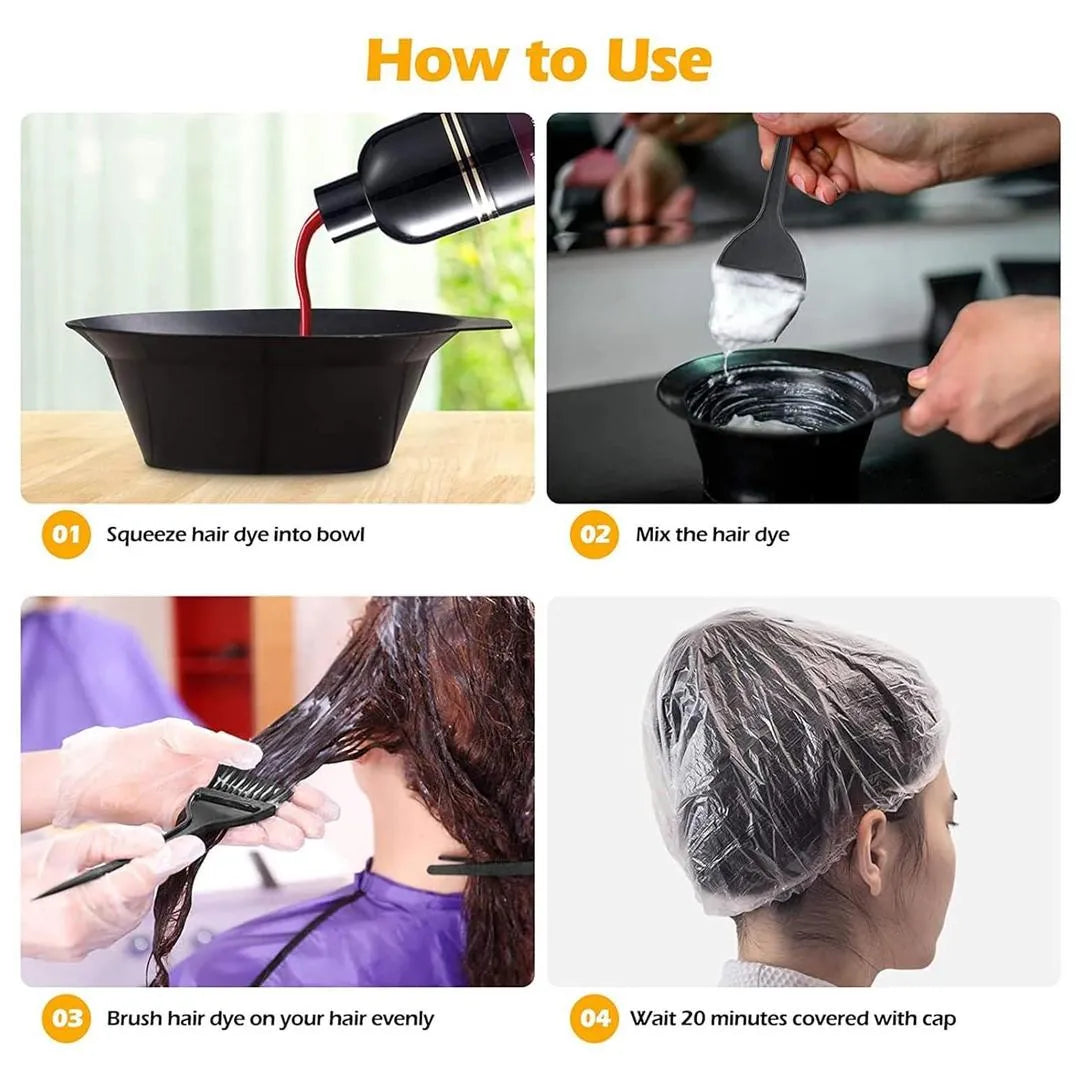 How to Use

01 Squeeze hair dye into bowl

02 Mix the hair dye

03 Brush hair dye on your hair evenly

04 Wait 20 minutes covered with cap