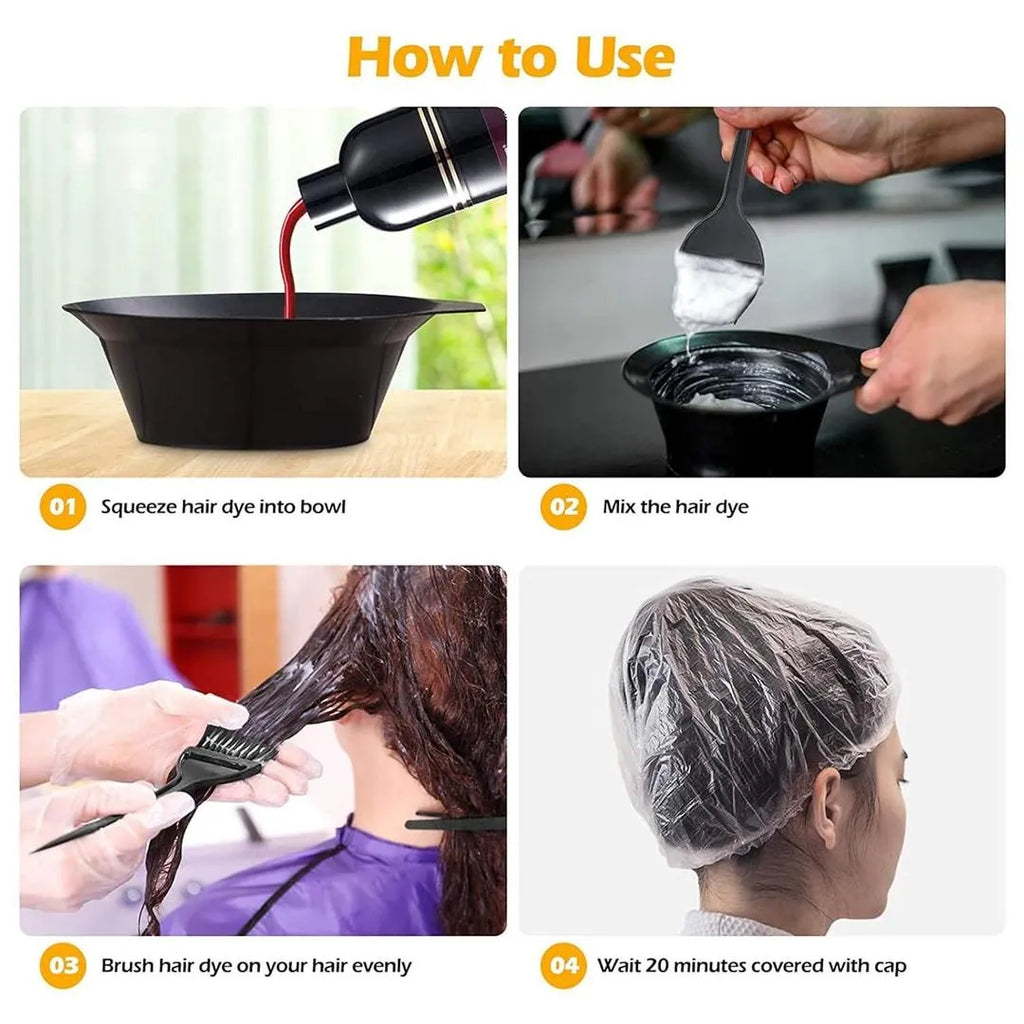 How to Use

01 Squeeze hair dye into bowl

02 Mix the hair dye

03 Brush hair dye on your hair evenly

04 Wait 20 minutes covered with cap